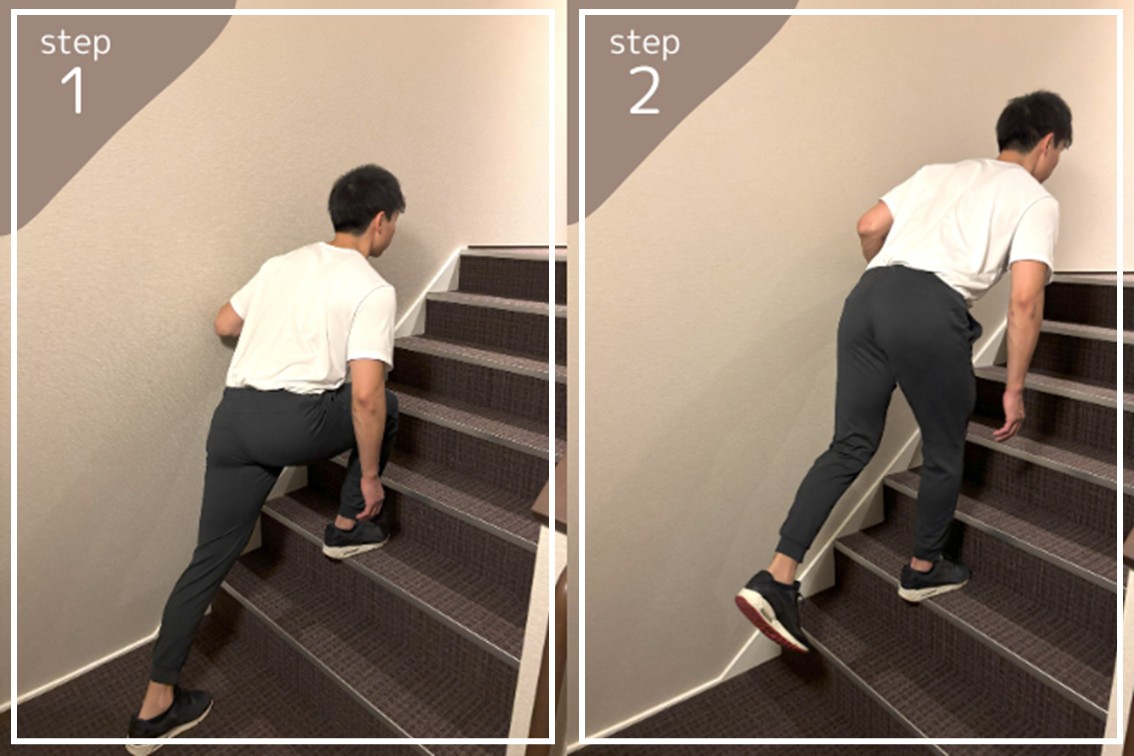 step
1

step
2