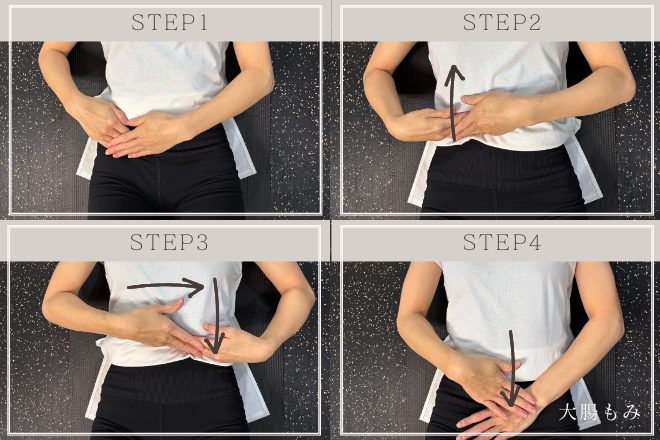 STEP1

STEP2

STEP3

STEP4

大腸もみ